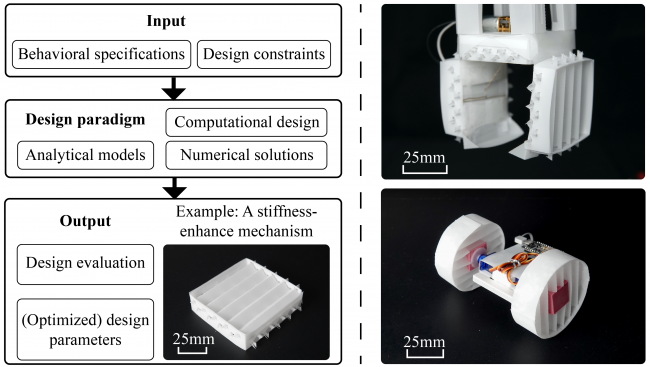 Input

Behavioral specifications

Design constraints

Design paradigm

Computational design

Analytical models

Numerical solutions

Output

Example: A stiffness-enhance mechanism

Design evaluation

(Optimized) design parameters

25mm

25mm

25mm